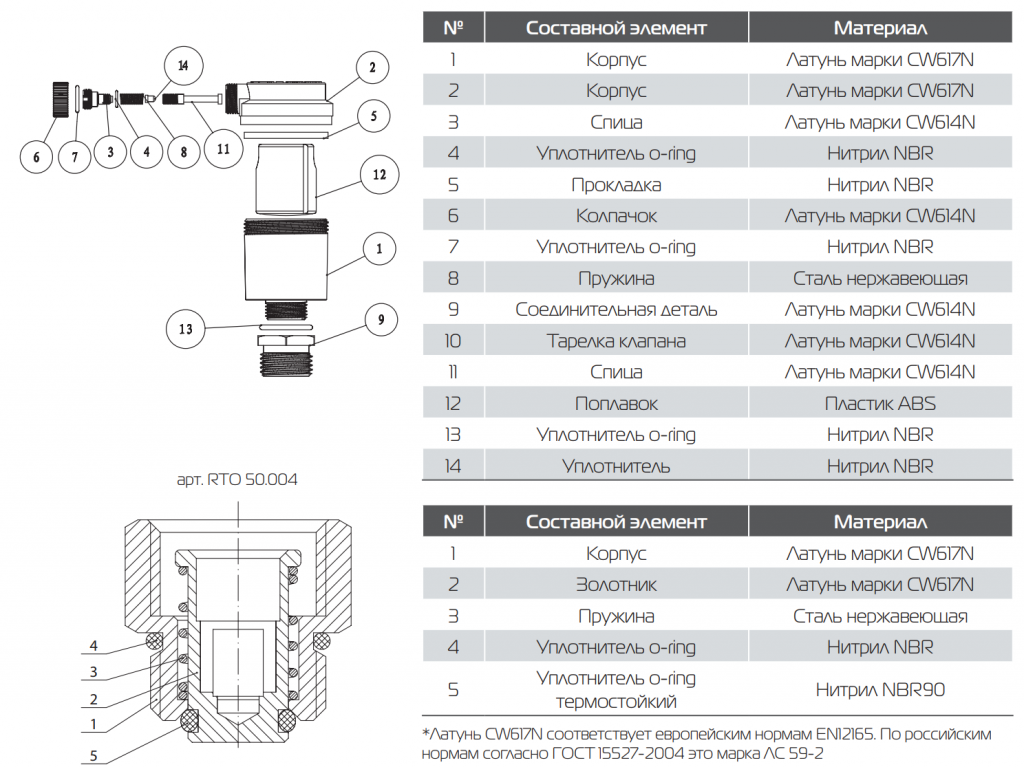 14

2

5

6 7 3 4 8 11

12

1

13

9

| № | Составной элемент | Материал |
|---|---|---|
| 1 | Корпус | Латунь марки CW617N |
| 2 | Корпус | Латунь марки CW617N |
| 3 | Спица | Латунь марки CW614N |
| 4 | Уплотнитель o-ring | Нитрил NBR |
| 5 | Прокладка | Нитрил NBR |
| 6 | Колпачок | Латунь марки CW614N |
| 7 | Уплотнитель o-ring | Нитрил NBR |
| 8 | Пружина | Сталь нержавеющая |
| 9 | Соединительная деталь | Латунь марки CW614N |
| 10 | Тарелка клапана | Латунь марки CW614N |
| 11 | Спица | Латунь марки CW614N |
| 12 | Поплавок | Пластик ABS |
| 13 | Уплотнитель o-ring | Нитрил NBR |
| 14 | Уплотнитель | Нитрил NBR |

арт. RTO 50.004

4
3
2
1
5

| № | Составной элемент | Материал |
|---|---|---|
| 1 | Корпус | Латунь марки CW617N |
| 2 | Золотник | Латунь марки CW617N |
| 3 | Пружина | Сталь нержавеющая |
| 4 | Уплотнитель o-ring | Нитрил NBR |
| 5 | Уплотнитель o-ring термостойкий | Нитрил NBR90 |

*Латунь CW617N соответствует европейским нормам EN12165. По российским нормам согласно ГОСТ 15527-2004 это марка ЛС 59-2